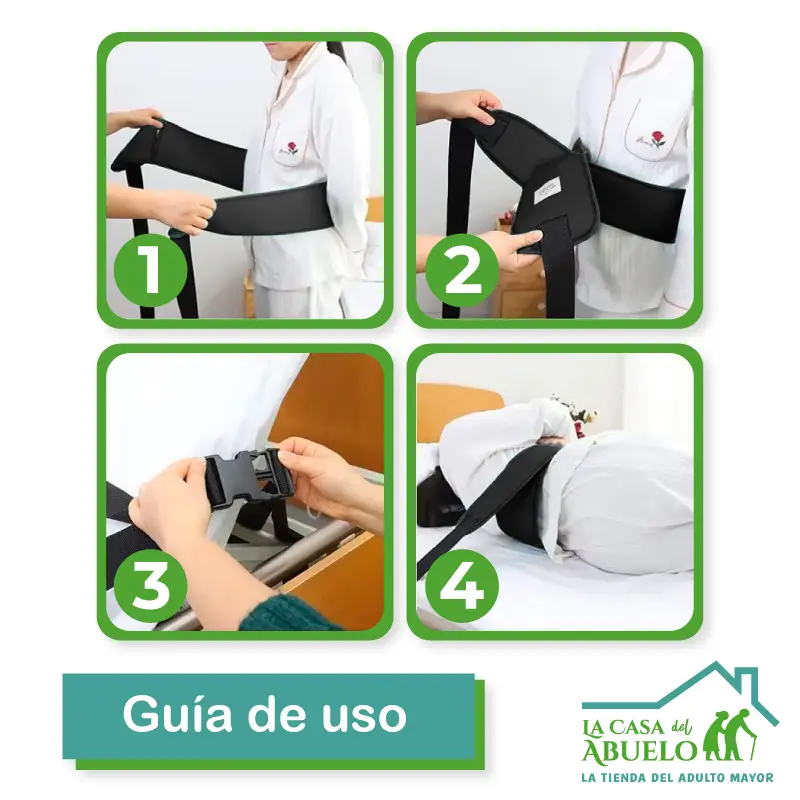 1

2

3

4

Guía de uso

LA CASA del ABUELO
LA TIENDA DEL ADULTO MAYOR